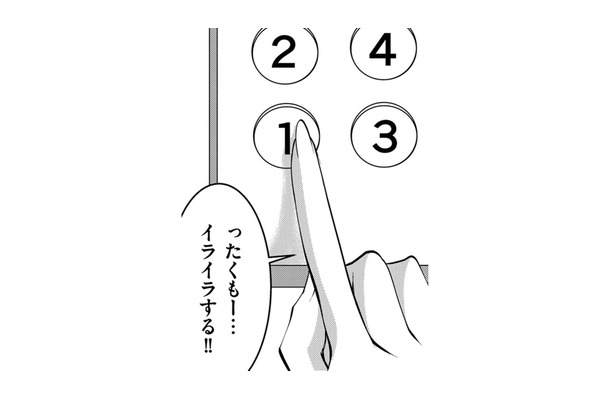 2
4
1
3

ったくもー…
イライラする!!